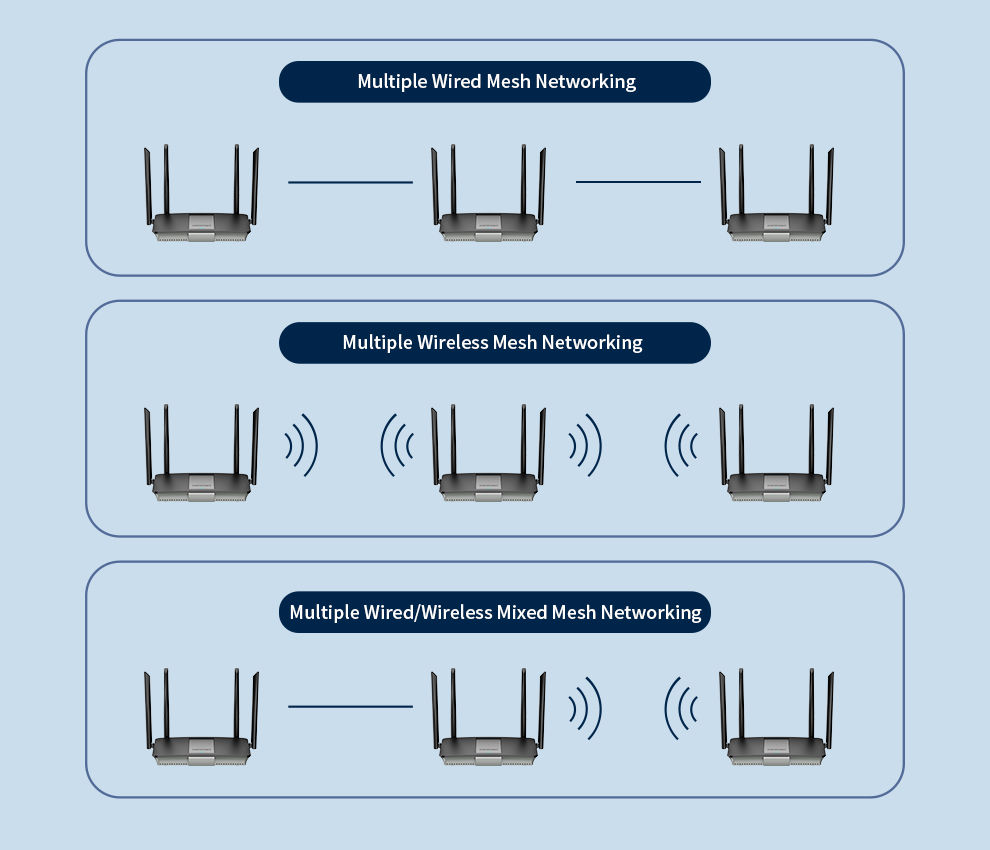 Multiple Wired Mesh Networking

Multiple Wireless Mesh Networking

Multiple Wired/Wireless Mixed Mesh Networking