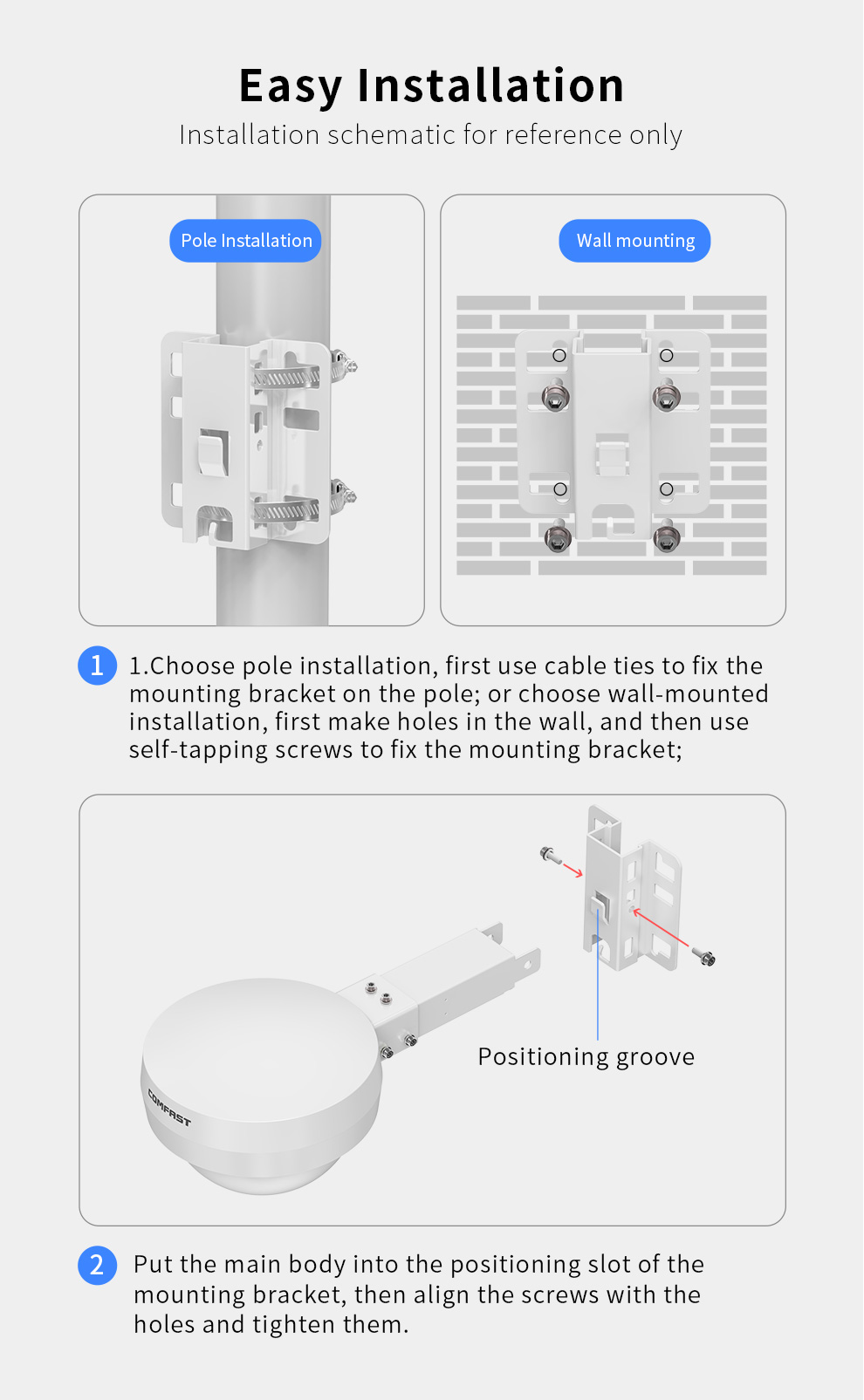 Easy Installation

Installation schematic for reference only

Pole Installation

Wall mounting

1 1.Choose pole installation, first use cable ties to fix the mounting bracket on the pole; or choose wall-mounted installation, first make holes in the wall, and then use self-tapping screws to fix the mounting bracket;

Positioning groove

COMFAST

2 Put the main body into the positioning slot of the mounting bracket, then align the screws with the holes and tighten them.