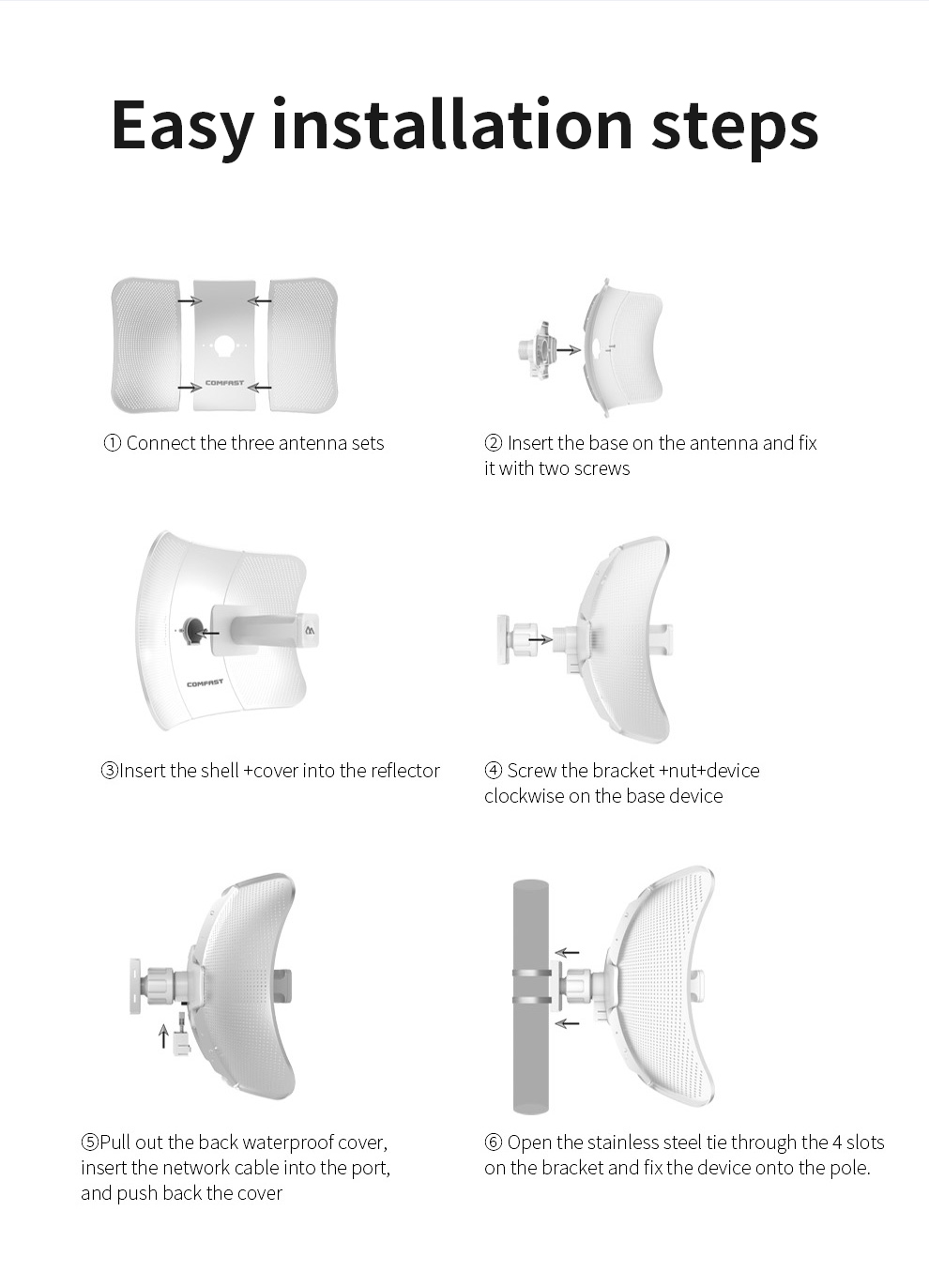 Easy installation steps

COMFAST

① Connect the three antenna sets

② Insert the base on the antenna and fix it with two screws

COMFAST

③Insert the shell +cover into the reflector

④ Screw the bracket +nut+device clockwise on the base device

⑤Pull out the back waterproof cover, insert the network cable into the port, and push back the cover

⑥ Open the stainless steel tie through the 4 slots on the bracket and fix the device onto the pole.