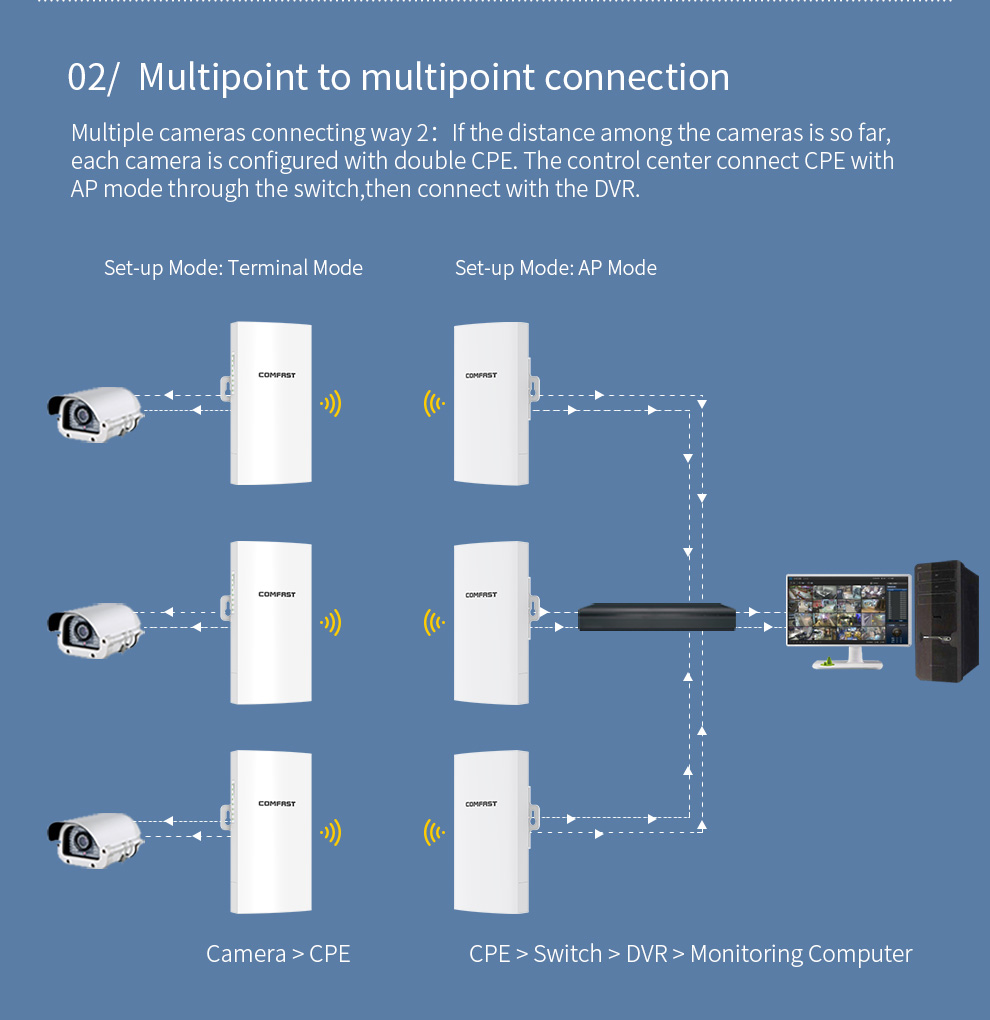 02/ Multipoint to multipoint connection

Multiple cameras connecting way 2: If the distance among the cameras is so far, each camera is configured with double CPE. The control center connect CPE with AP mode through the switch,then connect with the DVR.

Set-up Mode: Terminal Mode

Set-up Mode: AP Mode

COMFAST

COMFAST

COMFAST

COMFAST

COMFAST

COMFAST

Camera > CPE

CPE > Switch > DVR > Monitoring Computer